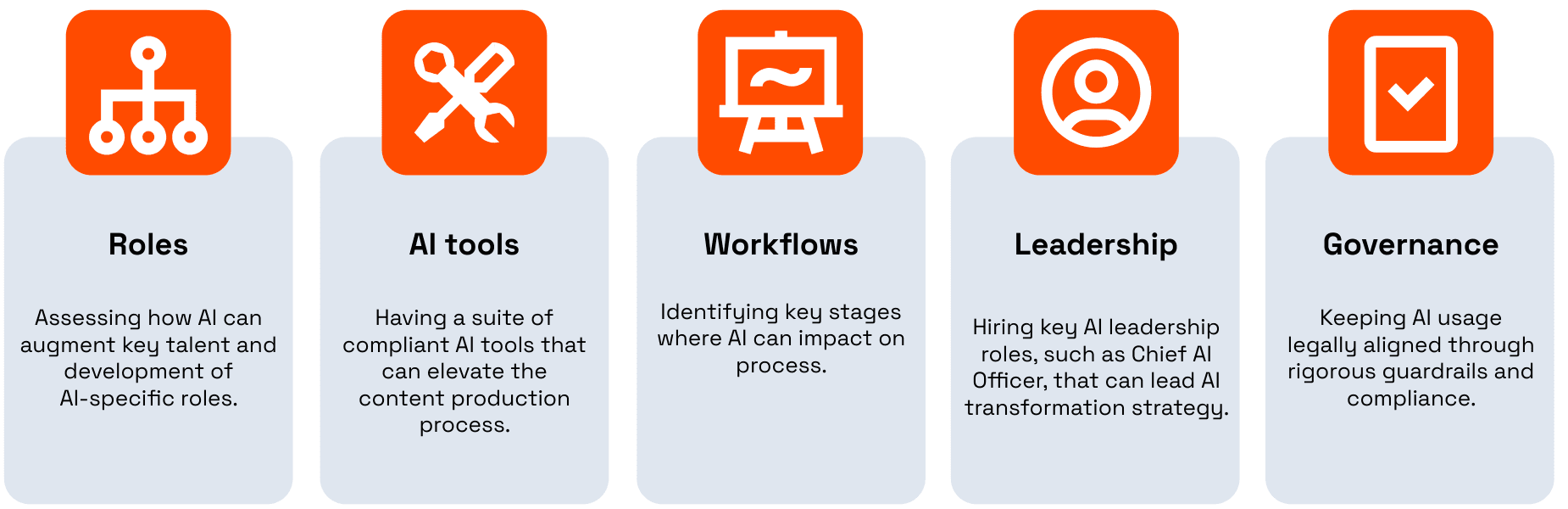 Roles

Assessing how AI can augment key talent and development of AI-specific roles.

AI tools

Having a suite of compliant AI tools that can elevate the content production process.

Workflows

Identifying key stages where AI can impact on process.

Leadership

Hiring key AI leadership roles, such as Chief AI Officer, that can lead AI transformation strategy.

Governance

Keeping AI usage legally aligned through rigorous guardrails and compliance.